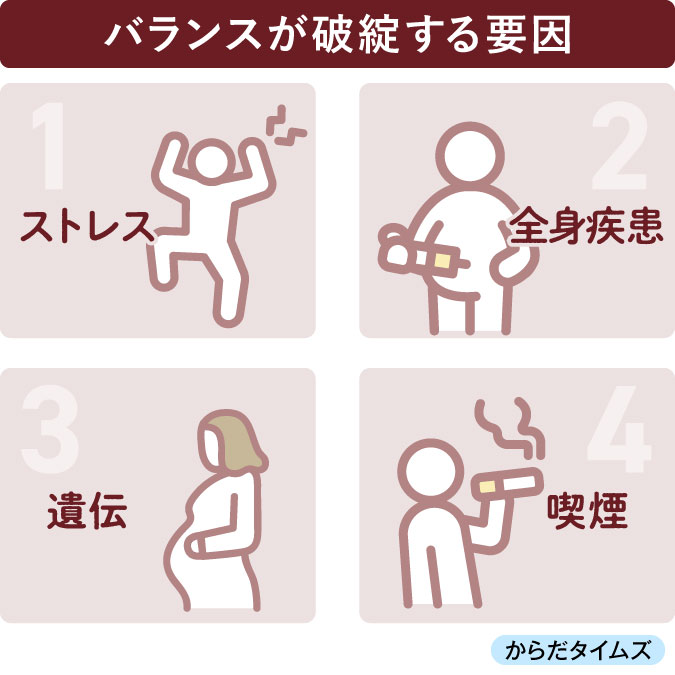 バランスが破綻する要因

1
ストレス

2
全身疾患

3
遺伝

4
喫煙

からだタイムズ